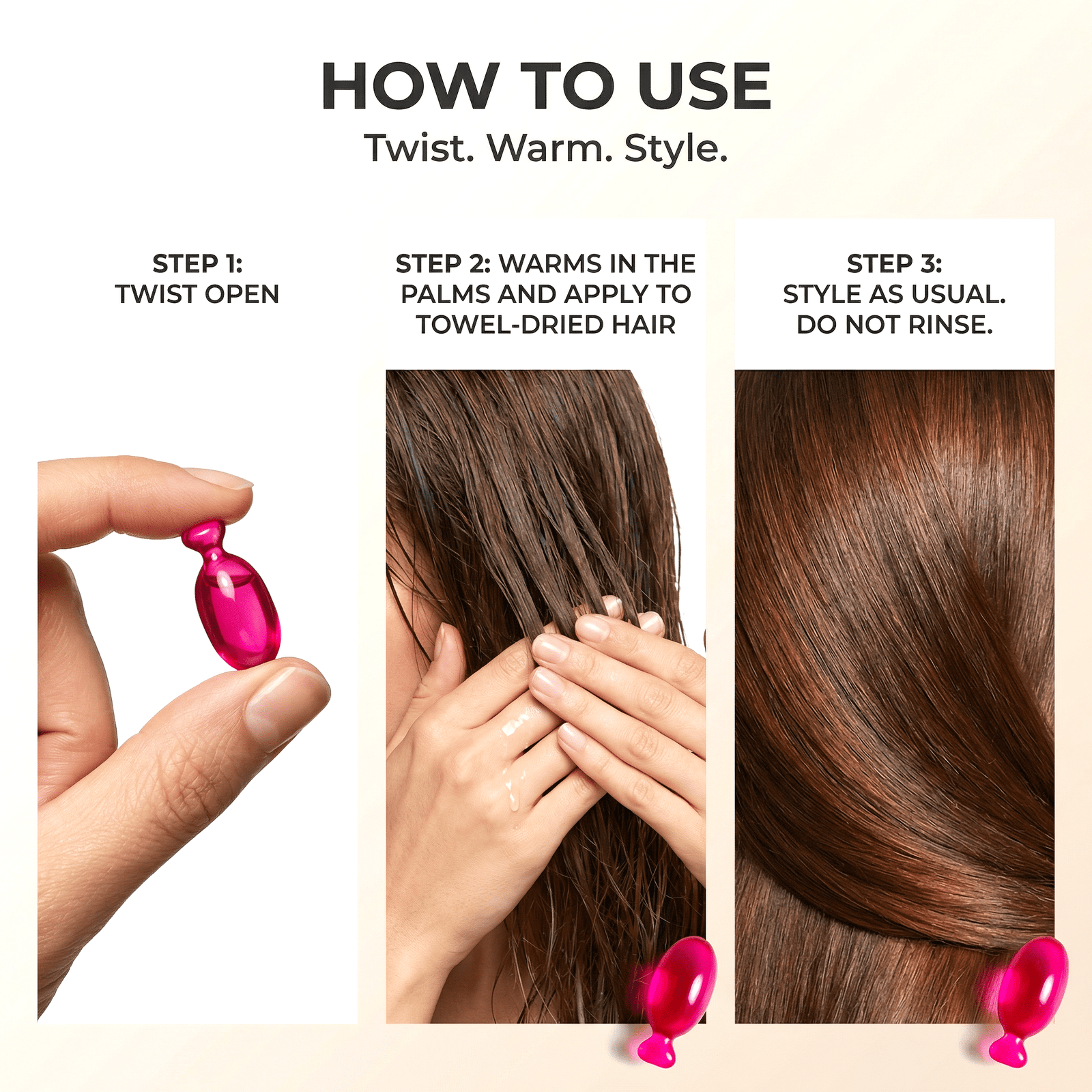 HOW TO USE
Twist. Warm. Style.

STEP 1:
TWIST OPEN

STEP 2: WARMS IN THE PALMS AND APPLY TO TOWEL-DRIED HAIR

STEP 3:
STYLE AS USUAL. DO NOT RINSE.