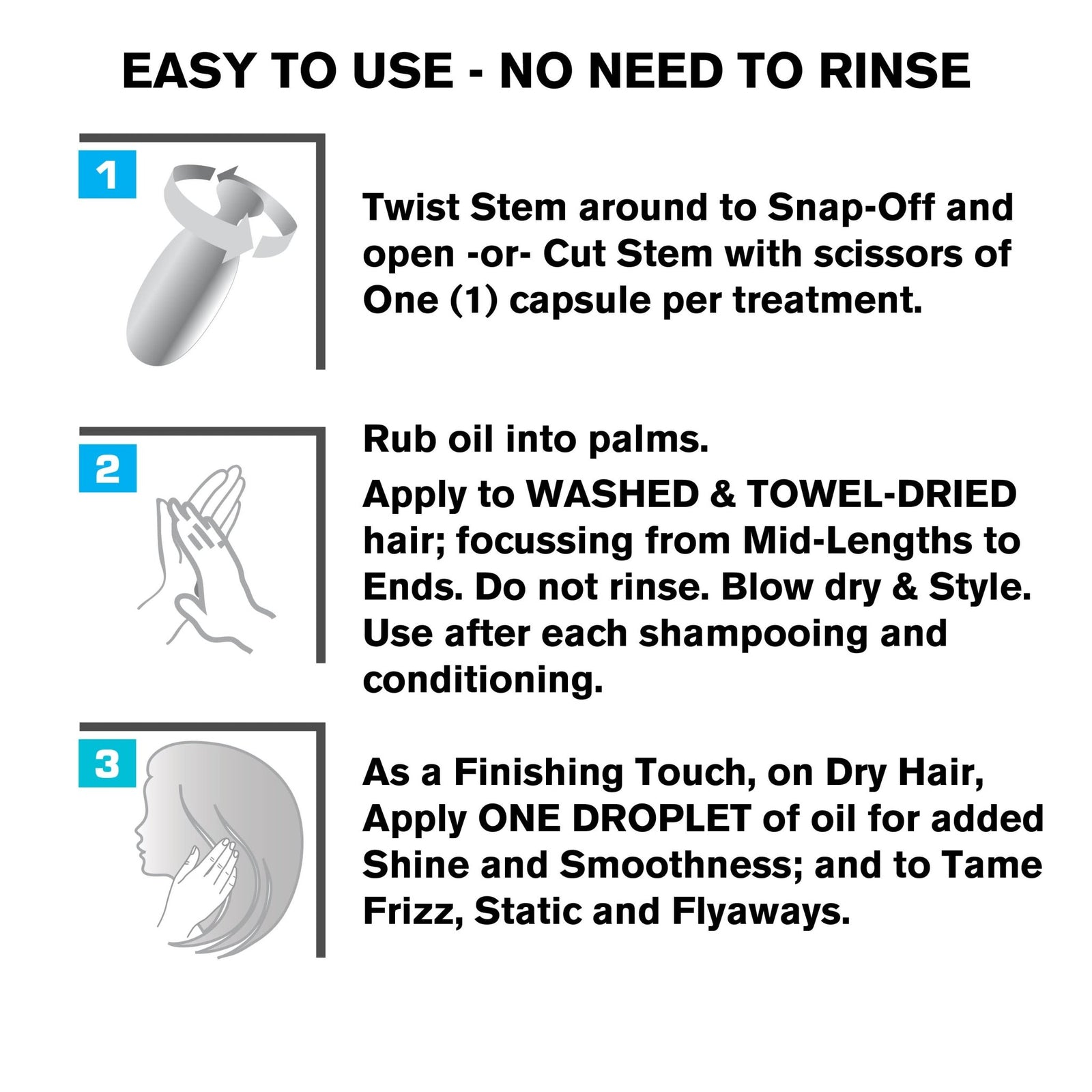 EASY TO USE - NO NEED TO RINSE

1

Twist Stem around to Snap-Off and open -or- Cut Stem with scissors of One (1) capsule per treatment.

2

Rub oil into palms.

Apply to WASHED & TOWEL-DRIED hair; focussing from Mid-Lengths to Ends. Do not rinse. Blow dry & Style. Use after each shampooing and conditioning.

3

As a Finishing Touch, on Dry Hair, Apply ONE DROPLET of oil for added Shine and Smoothness; and to Tame Frizz, Static and Flyaways.