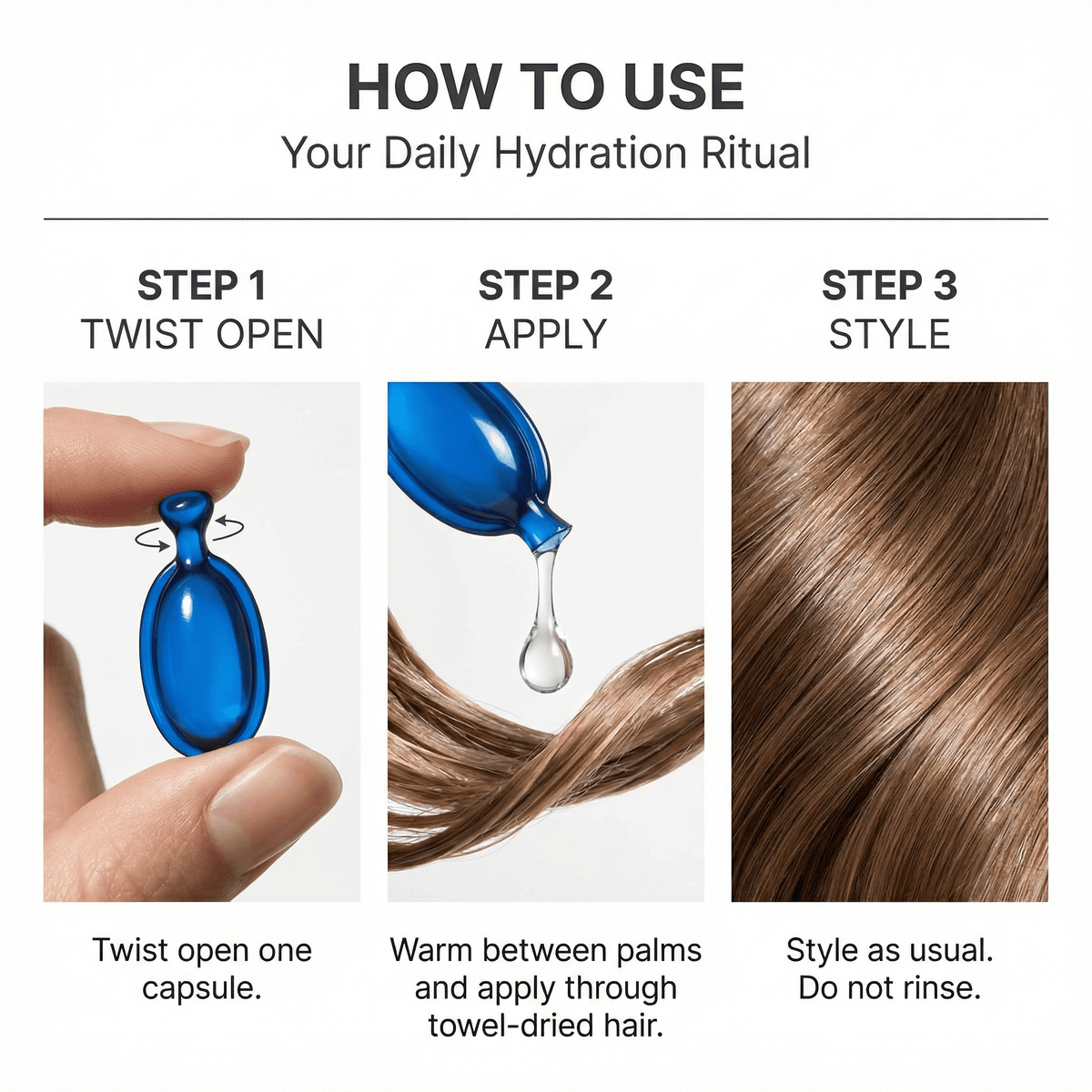 HOW TO USE
Your Daily Hydration Ritual

STEP 1
TWIST OPEN

Twist open one capsule.

STEP 2
APPLY

Warm between palms and apply through towel-dried hair.

STEP 3
STYLE

Style as usual. Do not rinse.