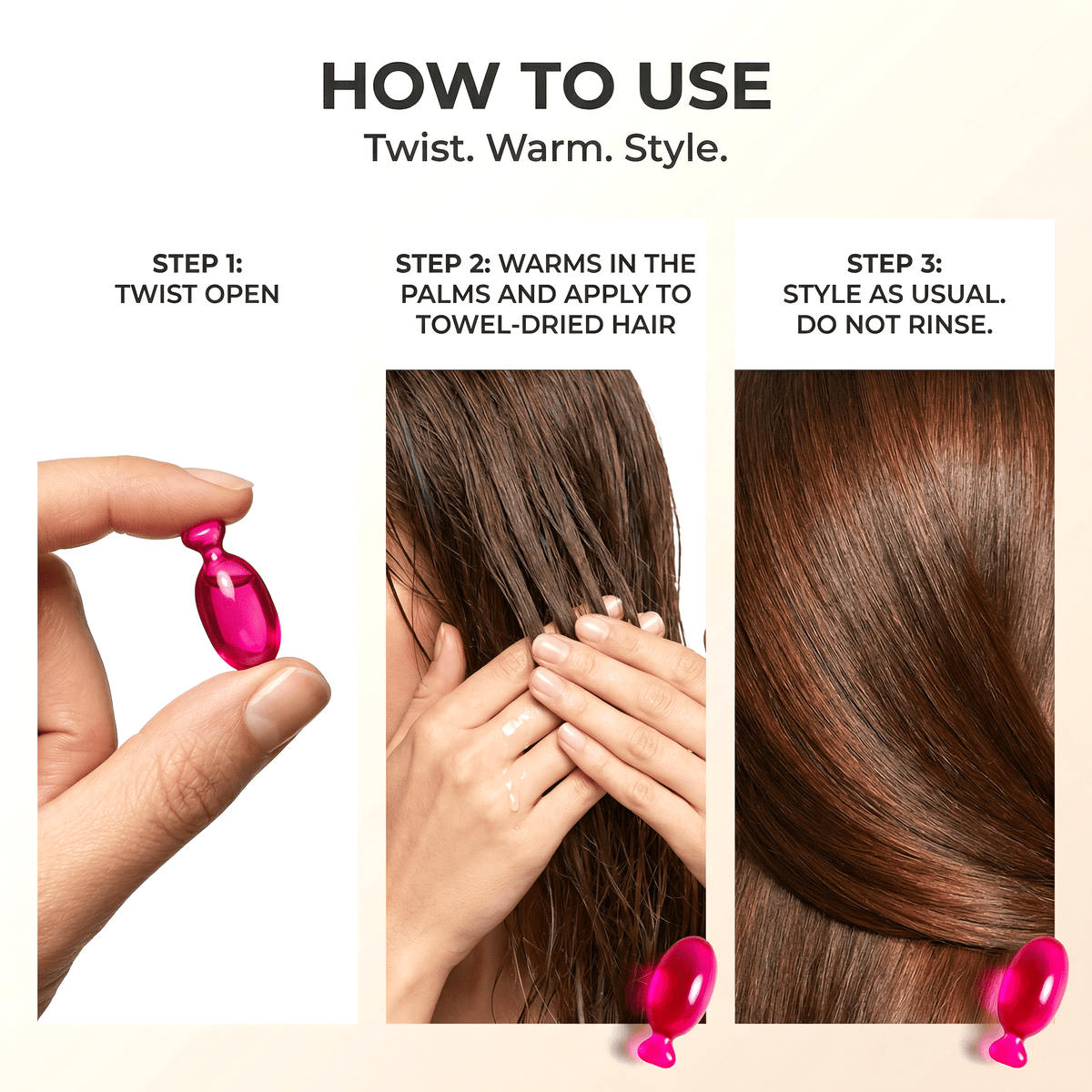 HOW TO USE
Twist. Warm. Style.

STEP 1:
TWIST OPEN

STEP 2: WARMS IN THE PALMS AND APPLY TO TOWEL-DRIED HAIR

STEP 3:
STYLE AS USUAL.
DO NOT RINSE.