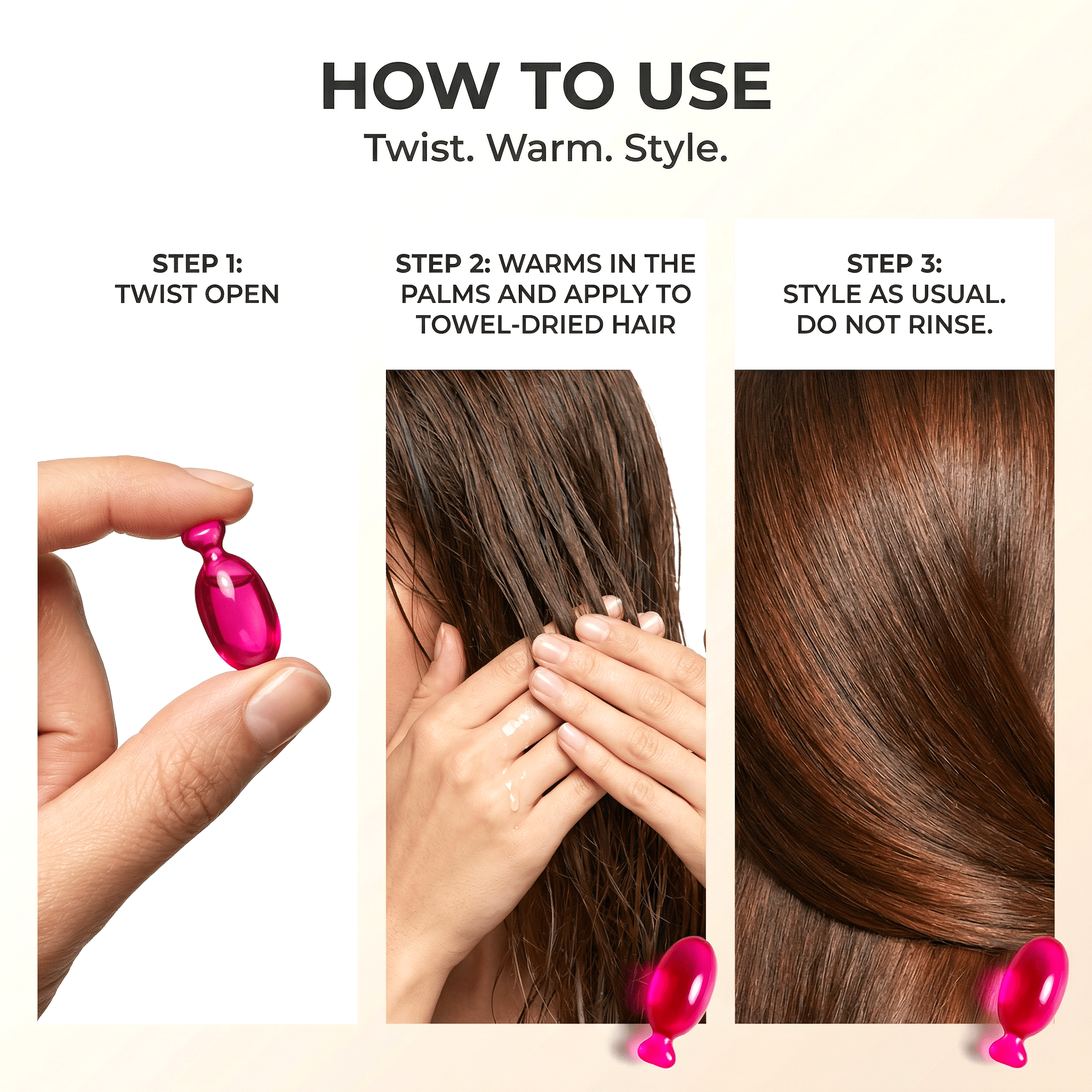 HOW TO USE
Twist. Warm. Style.

STEP 1:
TWIST OPEN

STEP 2: WARMS IN THE PALMS AND APPLY TO TOWEL-DRIED HAIR

STEP 3:
STYLE AS USUAL. DO NOT RINSE.